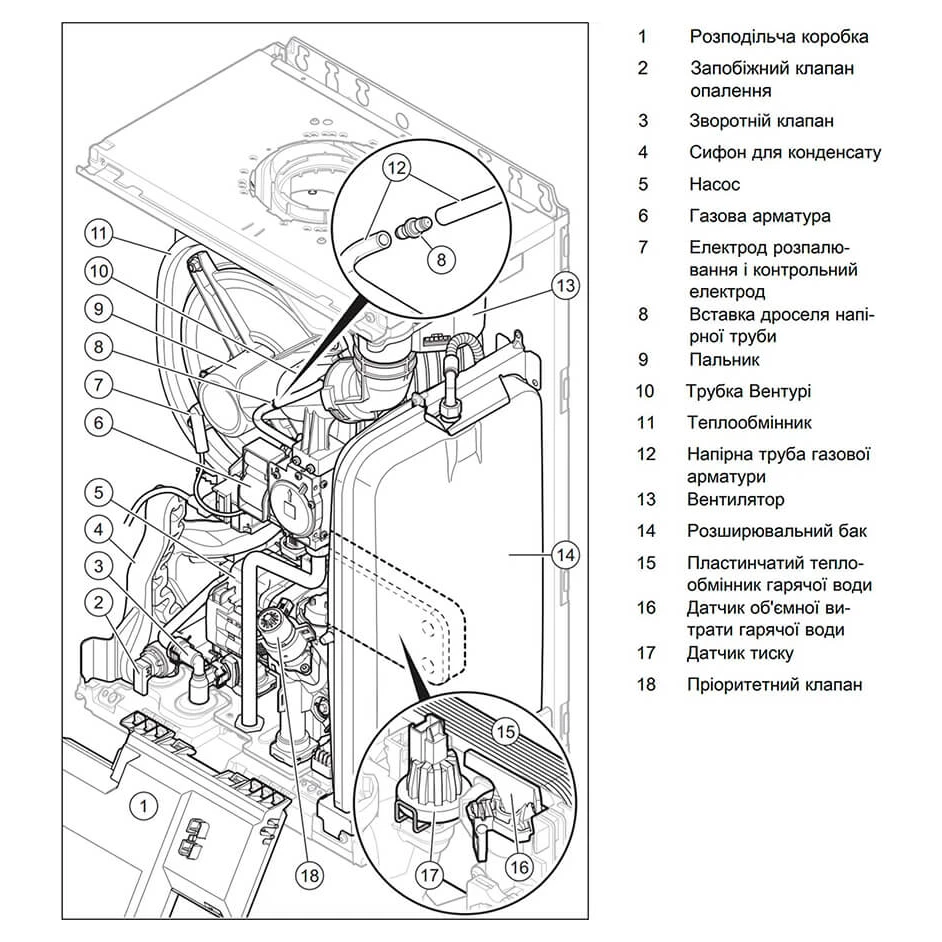 12
8
11
10
9
8
7
6
5
4
3
2
13
14
15
1
18
17
16

1 Розподільча коробка
2 Запобіжний клапан опалення
3 Зворотній клапан
4 Сифон для конденсату
5 Насос
6 Газова арматура
7 Електрод розпалювання і контрольний електрод
8 Вставка дроселя напірної труби
9 Пальник
10 Трубка Вентурі
11 Теплообмінник
12 Напірна труба газової арматури
13 Вентилятор
14 Розширювальний бак
15 Пластинчатий теплообмінник гарячої води
16 Датчик об'ємної витрати гарячої води
17 Датчик тиску
18 Пріоритетний клапан