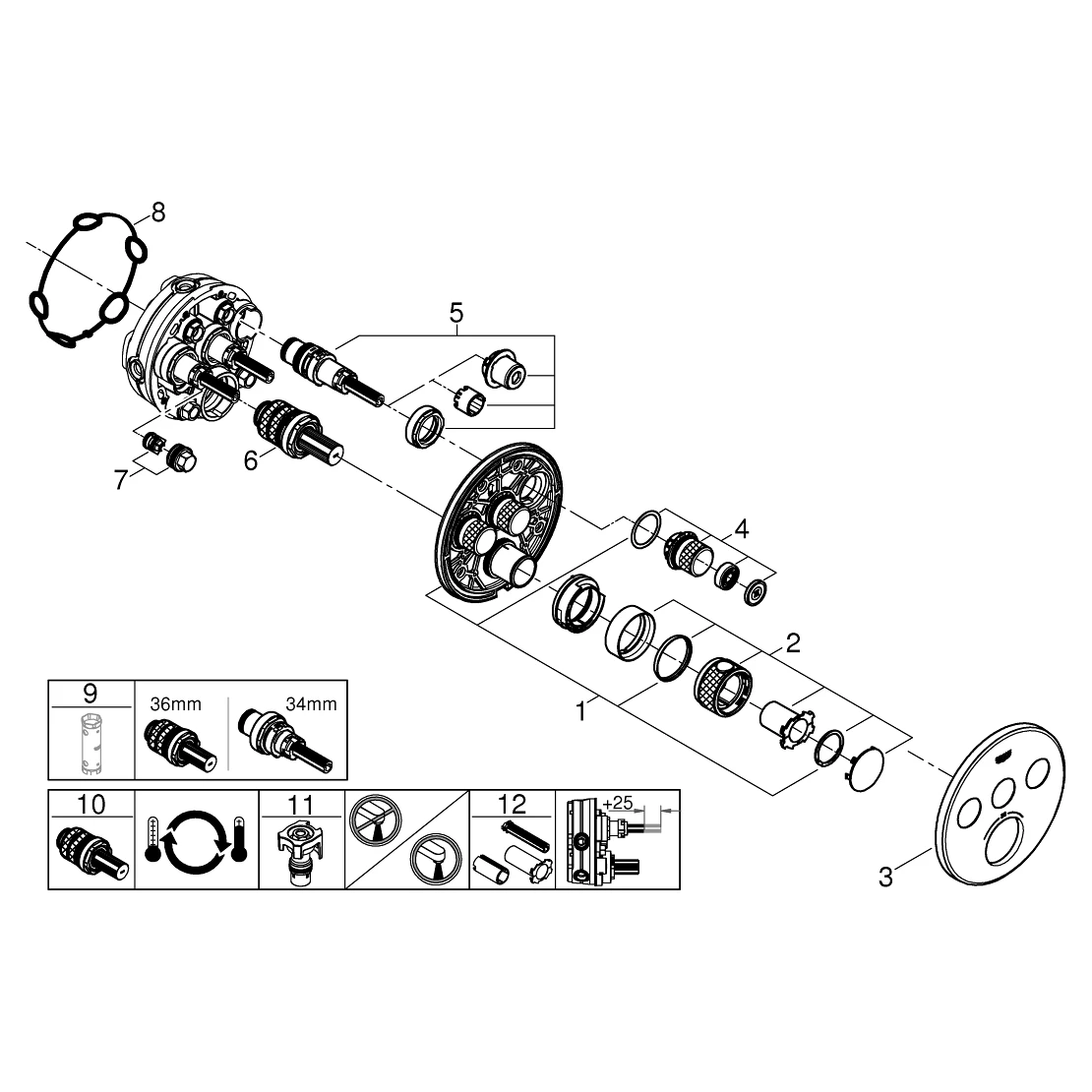 8
5
7
6
4
2
1
3
9
36mm
34mm
10
11
12
+25