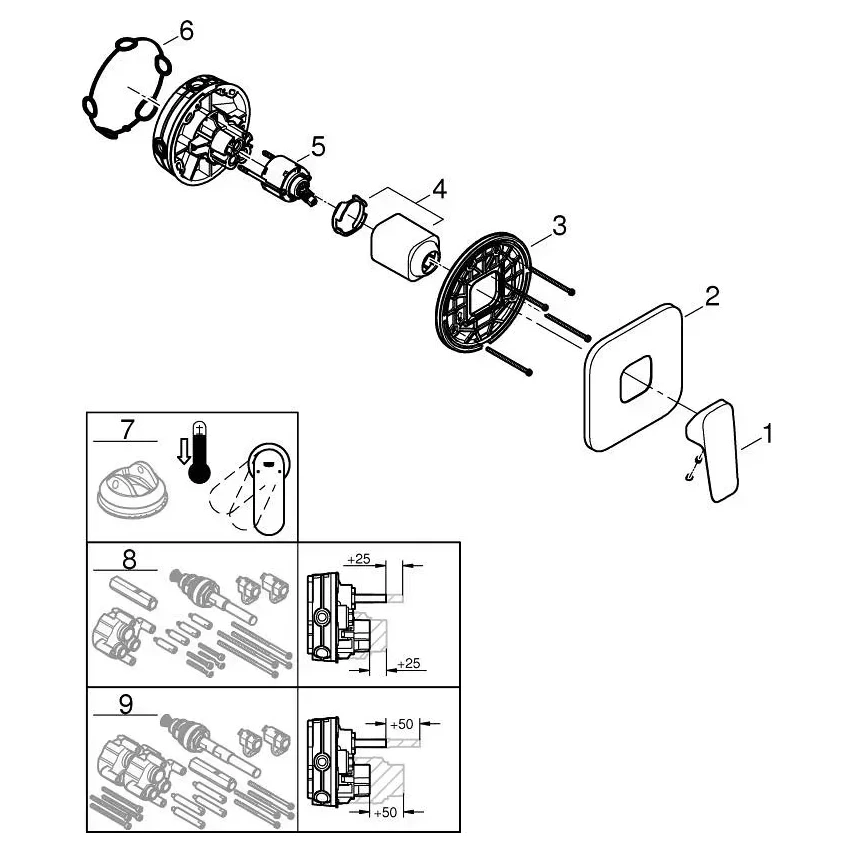 6
5
4
3
2
1
7
8
+25
+25
9
+50
+50