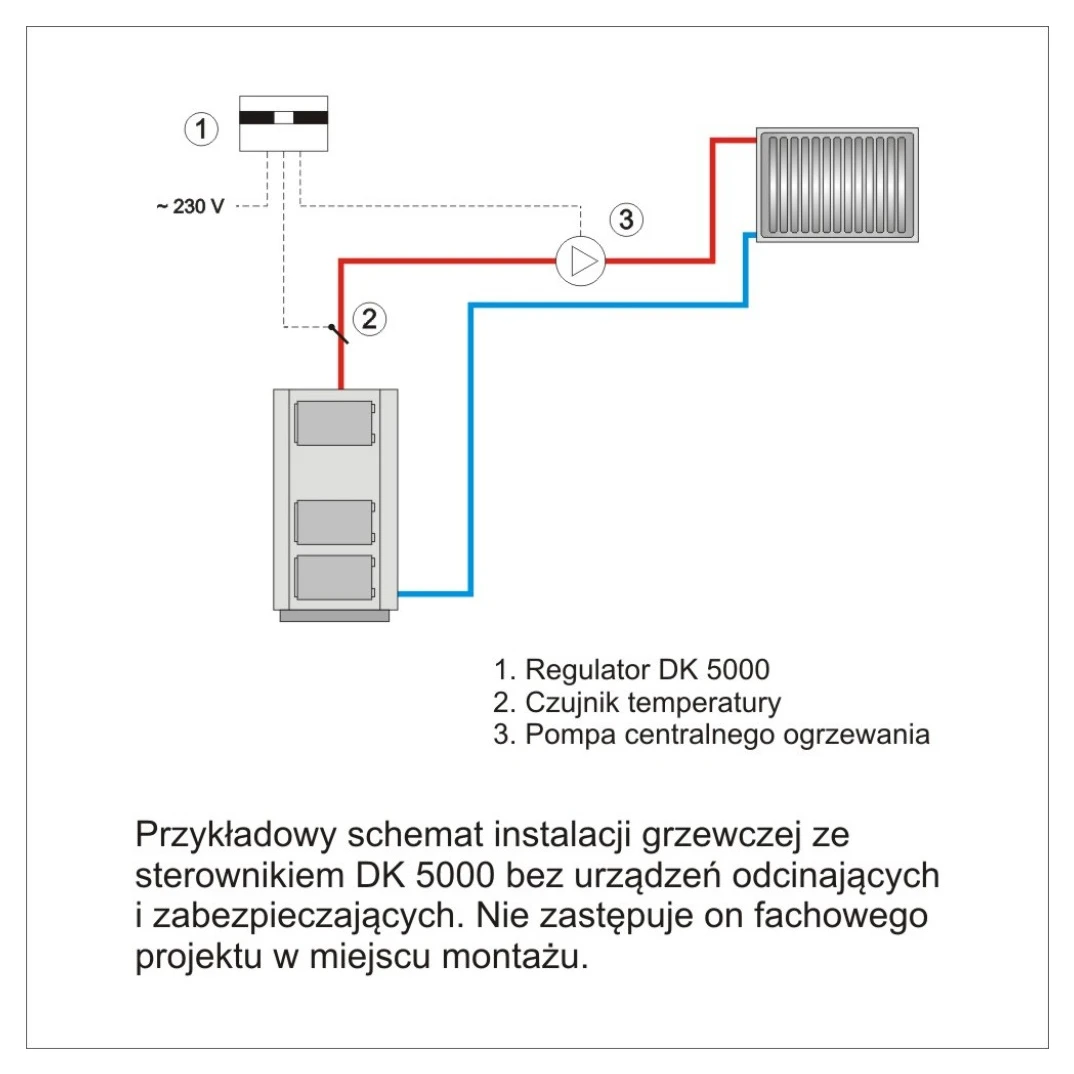 1

~ 230 V

3

2

1. Regulator DK 5000
2. Czujnik temperatury
3. Pompa centralnego ogrzewania

Przykładowy schemat instalacji grzewczej ze sterownikiem DK 5000 bez urządzeń odcinających i zabezpieczających. Nie zastępuje on fachowego projektu w miejscu montażu.