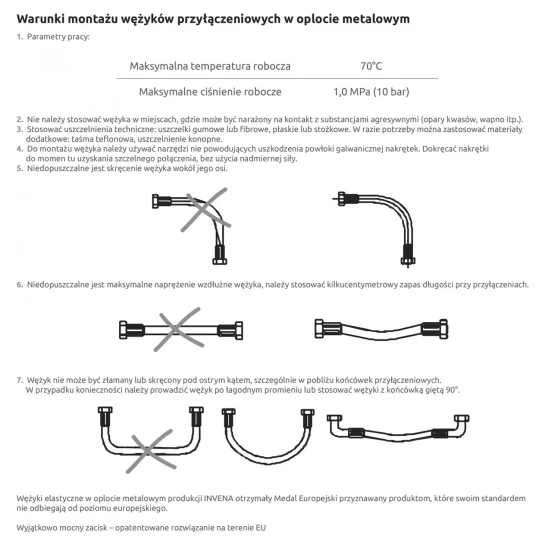 Warunki montażu wężyków przyłączeniowych w oplocie metalowym

1. Parametry pracy:

| Maksymalna temperatura robocza | 70°C |
|---|---|
| Maksymalne ciśnienie robocze | 1,0 MPa (10 bar) |

2. Nie należy stosować wężyka w miejscach, gdzie może być narażony na kontakt z substancjami agresywnymi (opary kwasów, wapno itp.).
3. Stosować uszczelnienia techniczne: uszczelki gumowe lub fibrowe, płaskie lub stożkowe. W razie potrzeby można zastosować materiały dodatkowe: taśma teflonowa, uszczelnienie konopne.
4. Do montażu wężyka należy używać narzędzi nie powodujących uszkodzenia powłoki galwanicznej nakrętek. Dokręcać nakrętki do momen tu uzyskania szczelnego połączenia, bez użycia nadmiernej siły.
5. Niedopuszczalne jest skręcenie wężyka wokół jego osi.

6. Niedopuszczalne jest maksymalne naprężenie wzdłużne wężyka, należy stosować kilkucentymetrowy zapas długości przy przyłączeniach.

7. Wężyk nie może być złamany lub skręcony pod ostrym kątem, szczególnie w pobliżu końcówek przyłączeniowych. W przypadku konieczności należy prowadzić wężyk po łagodnym promieniu lub stosować wężyki z końcówką giętą 90°.

Wężyki elastyczne w oplocie metalowym produkcji INVENA otrzymały Medal Europejski przyznawany produktom, które swoim standardem nie odbiegają od poziomu europejskiego.

Wyjątkowo mocny zacisk – opatentowane rozwiązanie na terenie EU