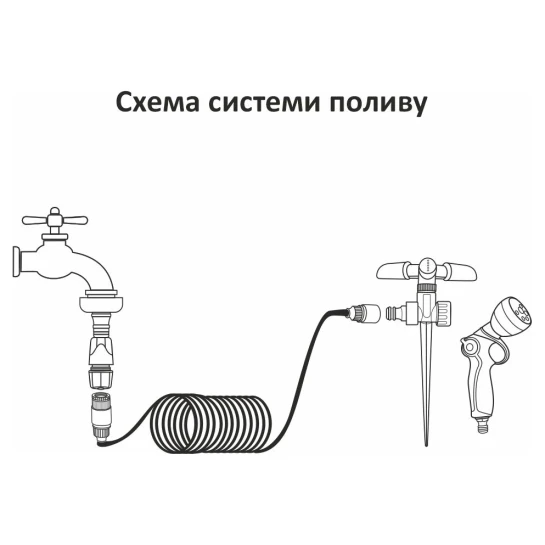 Схема системи поливу