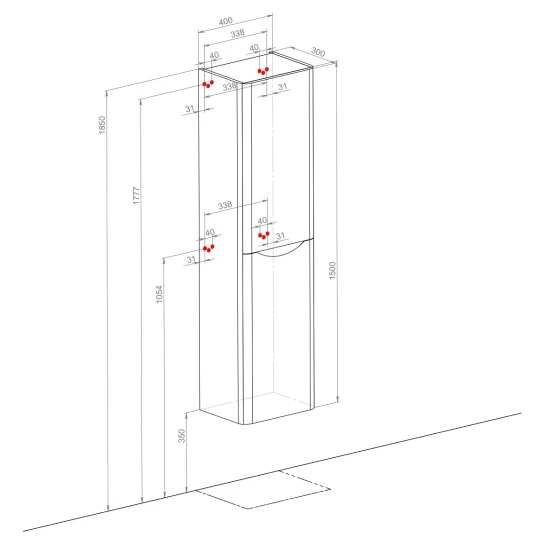 400
338
40
40
300
338
31
31
1850
1777
338
40
40
31
31
1054
1500
350