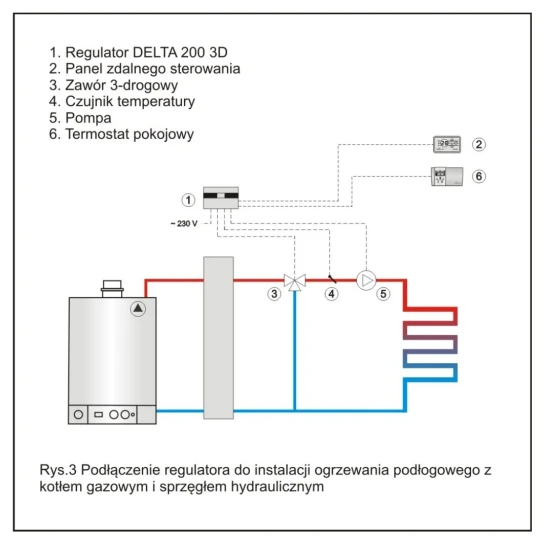 1. Regulator DELTA 200 3D
2. Panel zdalnego sterowania
3. Zawór 3-drogowy
4. Czujnik temperatury
5. Pompa
6. Termostat pokojowy

2

6

1

~ 230 V

3

4

5

Rys.3 Podłączenie regulatora do instalacji ogrzewania podłogowego z kotłem gazowym i sprzęgłem hydraulicznym