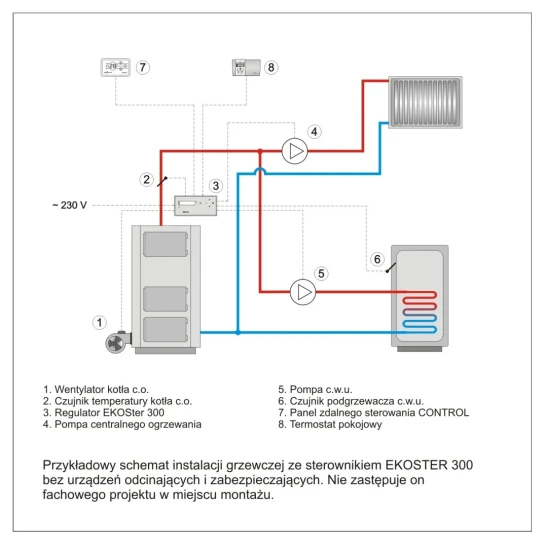 7

8

4

2

3

~ 230 V

6

5

1

1. Wentylator kotła c.o.
2. Czujnik temperatury kotła c.o.
3. Regulator EKOSter 300
4. Pompa centralnego ogrzewania

5. Pompa c.w.u.
6. Czujnik podgrzewacza c.w.u.
7. Panel zdalnego sterowania CONTROL
8. Termostat pokojowy

Przykładowy schemat instalacji grzewczej ze sterownikiem EKOSTER 300 bez urządzeń odcinających i zabezpieczających. Nie zastępuje on fachowego projektu w miejscu montażu.