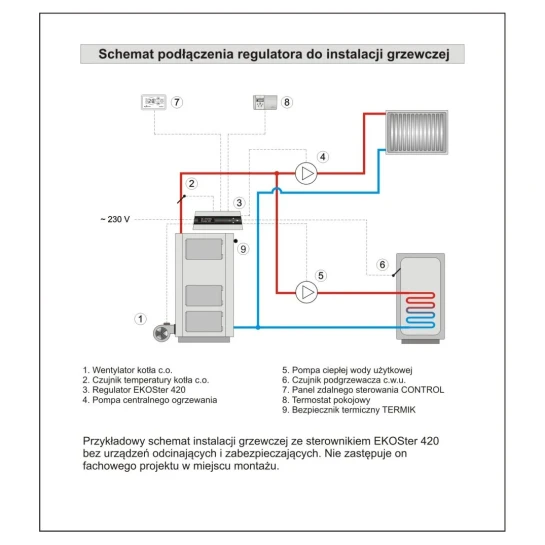 Schemat podłączenia regulatora do instalacji grzewczej

7

8

4

2

3

~ 230 V

9

6

5

1

1. Wentylator kotła c.o.
2. Czujnik temperatury kotła c.o.
3. Regulator EKOSter 420
4. Pompa centralnego ogrzewania

5. Pompa ciepłej wody użytkowej
6. Czujnik podgrzewacza c.w.u.
7. Panel zdalnego sterowania CONTROL
8. Termostat pokojowy
9. Bezpiecznik termiczny TERMIK

Przykładowy schemat instalacji grzewczej ze sterownikiem EKOSter 420 bez urządzeń odcinających i zabezpieczających. Nie zastępuje on fachowego projektu w miejscu montażu.